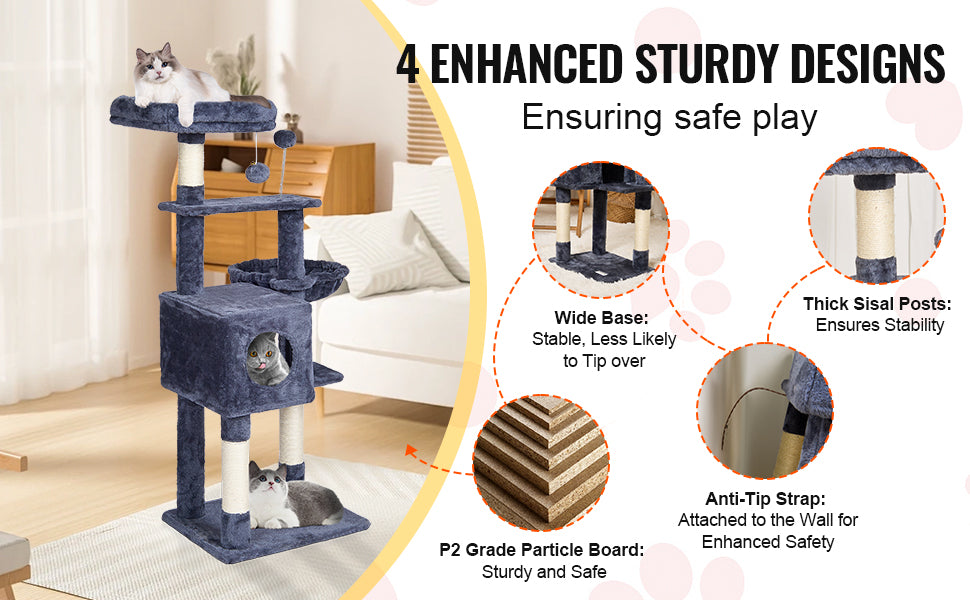 4 ENHANCED STURDY DESIGNS

Ensuring safe play

Wide Base:
Stable, Less Likely to Tip over

Thick Sisal Posts:
Ensures Stability

Anti-Tip Strap:
Attached to the Wall for Enhanced Safety

P2 Grade Particle Board:
Sturdy and Safe