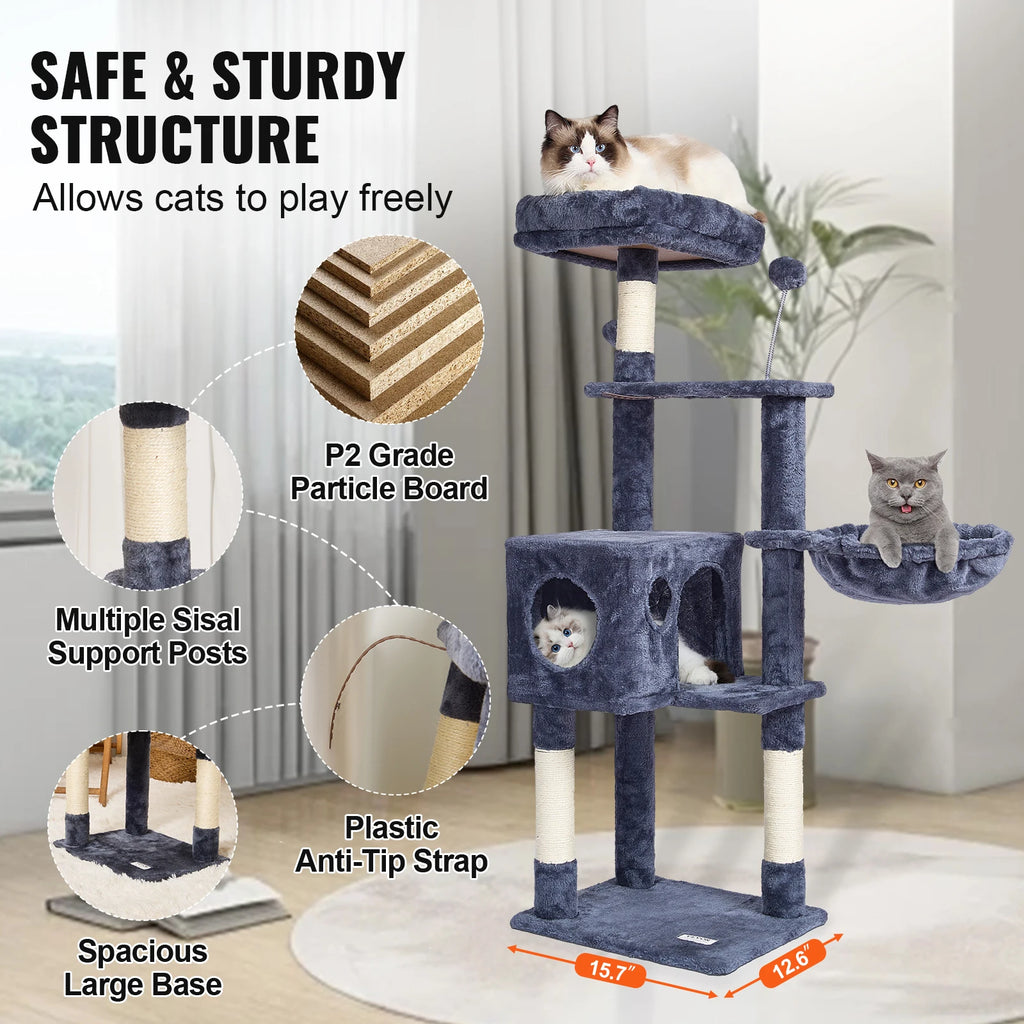 SAFE & STURDY STRUCTURE

Allows cats to play freely

P2 Grade Particle Board

Multiple Sisal Support Posts

Plastic Anti-Tip Strap

Spacious Large Base

15.7"

12.6"