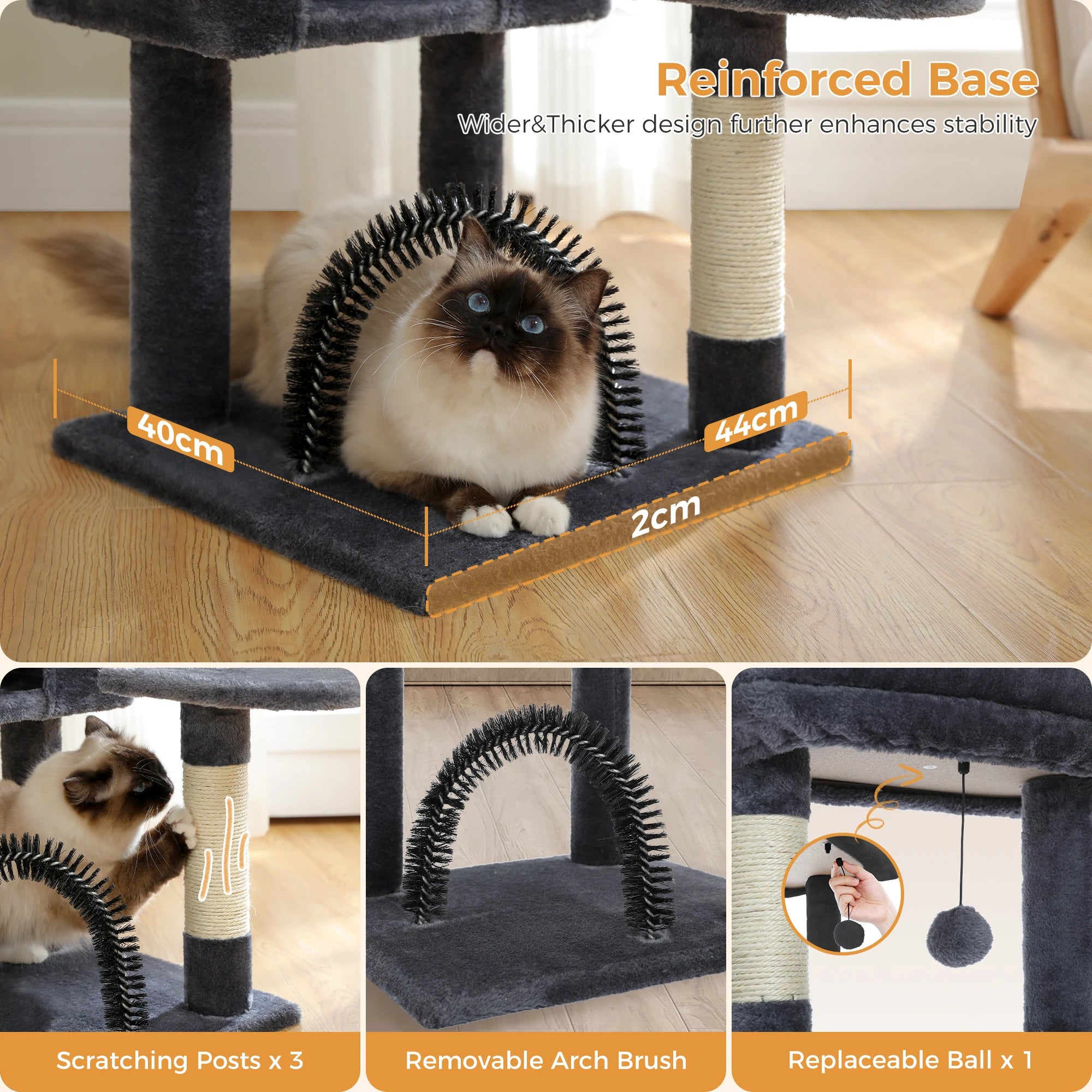 Reinforced Base
Wider&Thicker design further enhances stability

40cm

44cm

2cm

Scratching Posts x 3

Removable Arch Brush

Replaceable Ball x 1